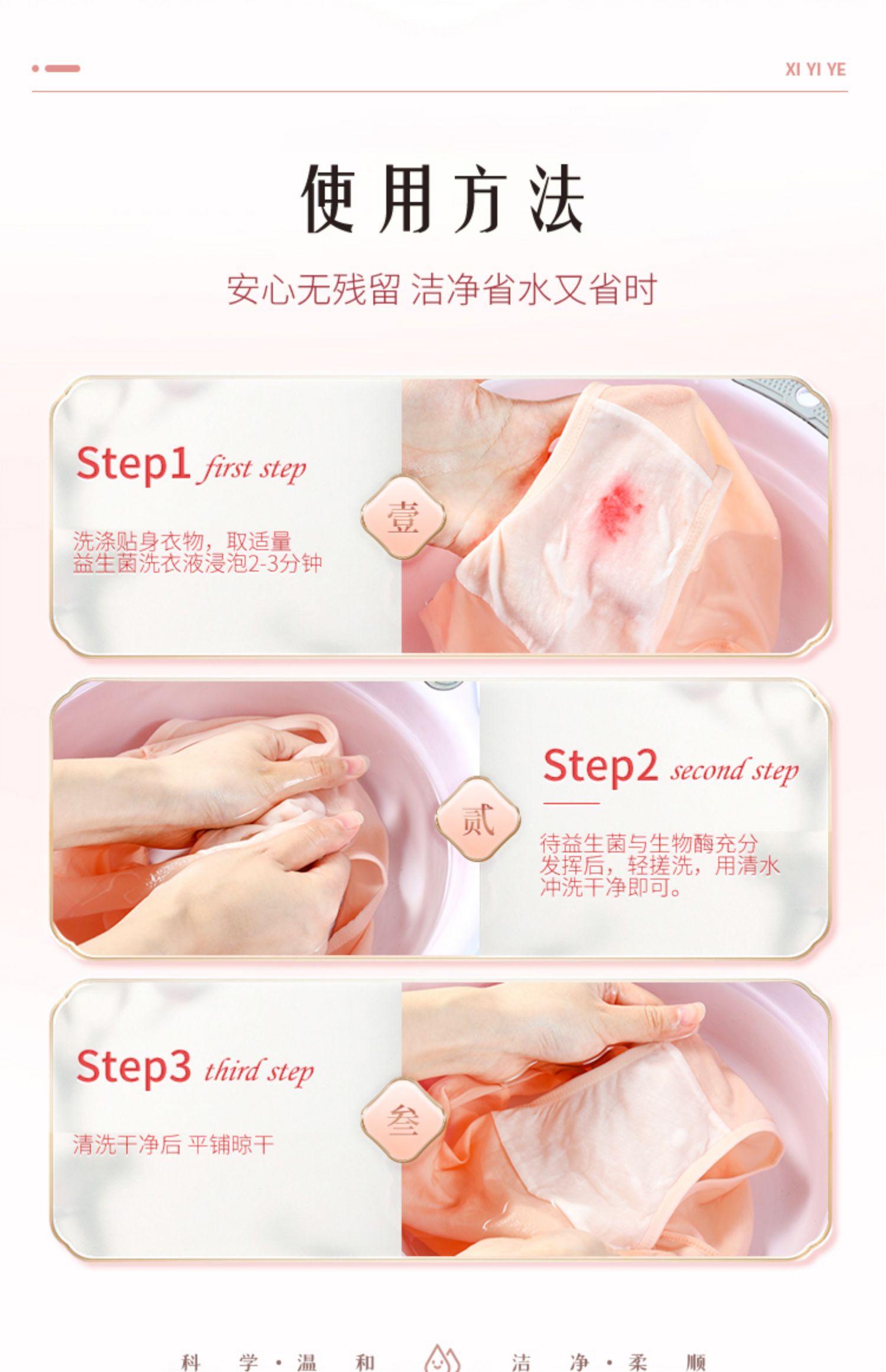 XI YI YE

使用方法

安心无残留 洁净省水又省时

Step1 first step

壹

洗涤贴身衣物，取适量益生菌洗衣液浸泡2-3分钟

Step2 second step

贰

待益生菌与生物酶充分发挥后，轻搓洗，用清水冲洗干净即可。

Step3 third step

叁

清洗干净后 平铺晾干

科学·温和 洁净·柔顺