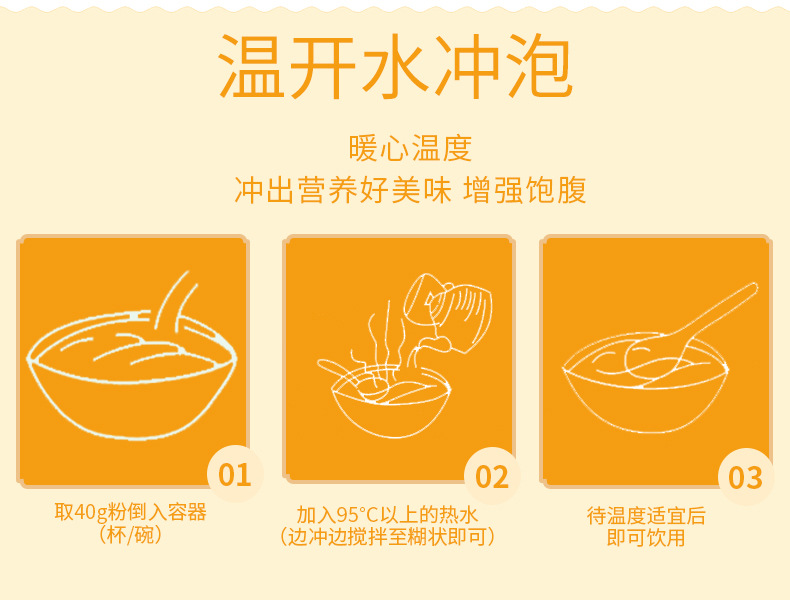 温开水冲泡

暖心温度
冲出营养好美味 增强饱腹

01
取40g粉倒入容器
（杯/碗）

02
加入95°C以上的热水
（边冲边搅拌至糊状即可）

03
待温度适宜后
即可饮用